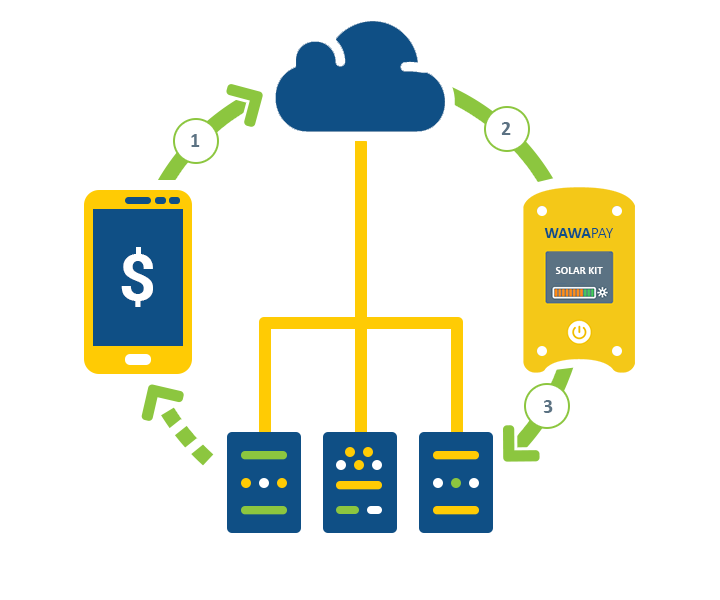 1

2

$

WAWAPAY

SOLAR KIT

3